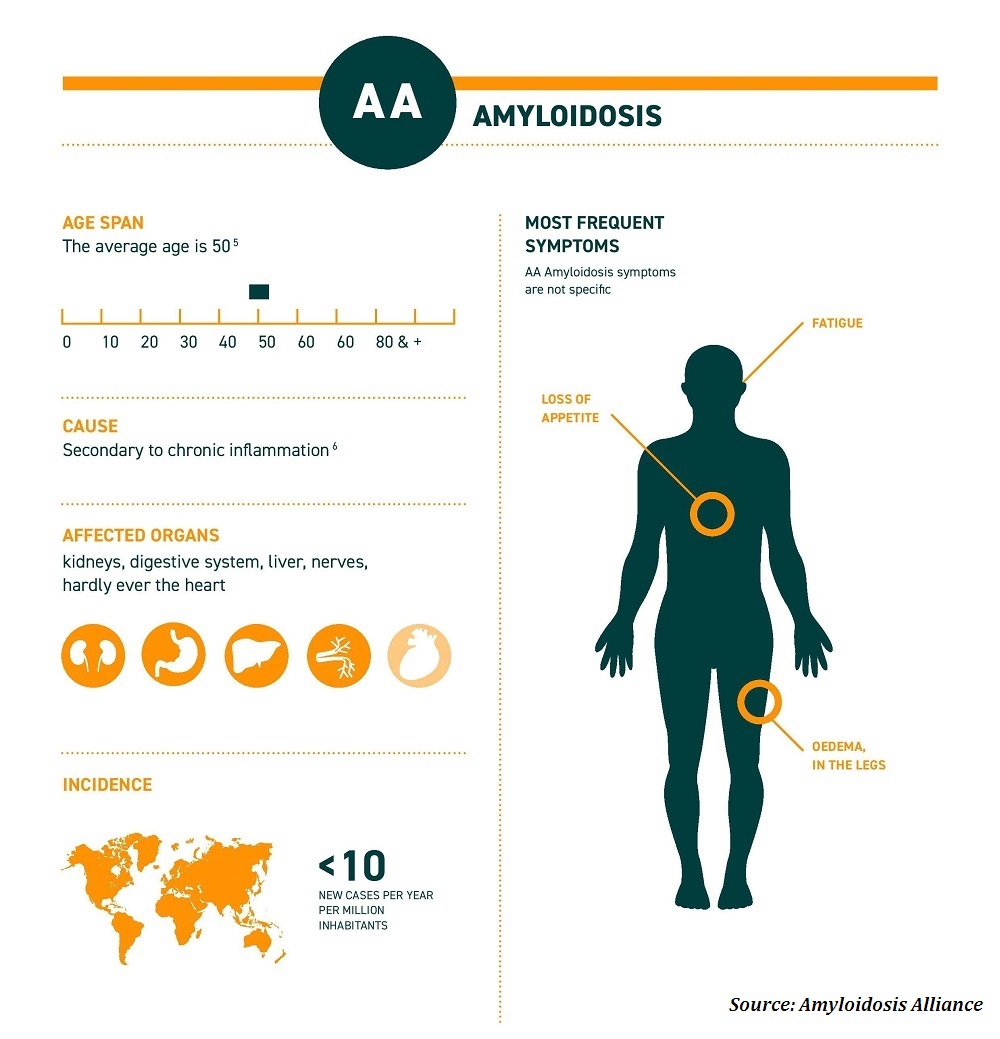 AA AMYLOIDOSIS

AGE SPAN
The average age is 50 $^5$

0 10 20 30 40 50 60 60 80 & +

CAUSE
Secondary to chronic inflammation $^6$

AFFECTED ORGANS
kidneys, digestive system, liver, nerves, hardly ever the heart

INCIDENCE

<10
NEW CASES PER YEAR PER MILLION INHABITANTS

MOST FREQUENT SYMPTOMS
AA Amyloidosis symptoms are not specific

FATIGUE

LOSS OF APPETITE

OEDEMA, IN THE LEGS

Source: Amyloidosis Alliance